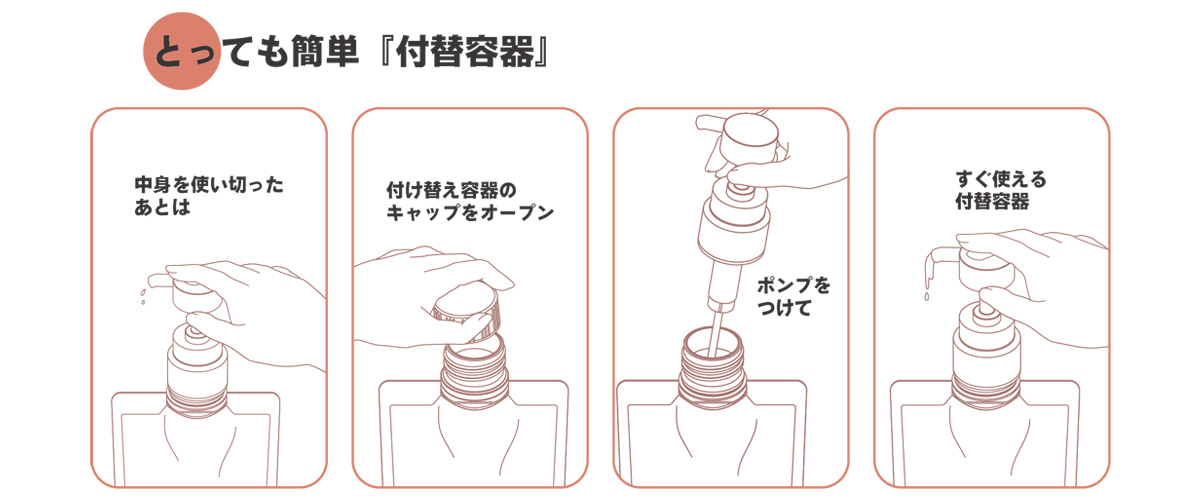 とっても簡単『付替容器』

中身を使い切ったあとは

付け替え容器のキャップをオープン

ポンプをつけて

すぐ使える付替容器