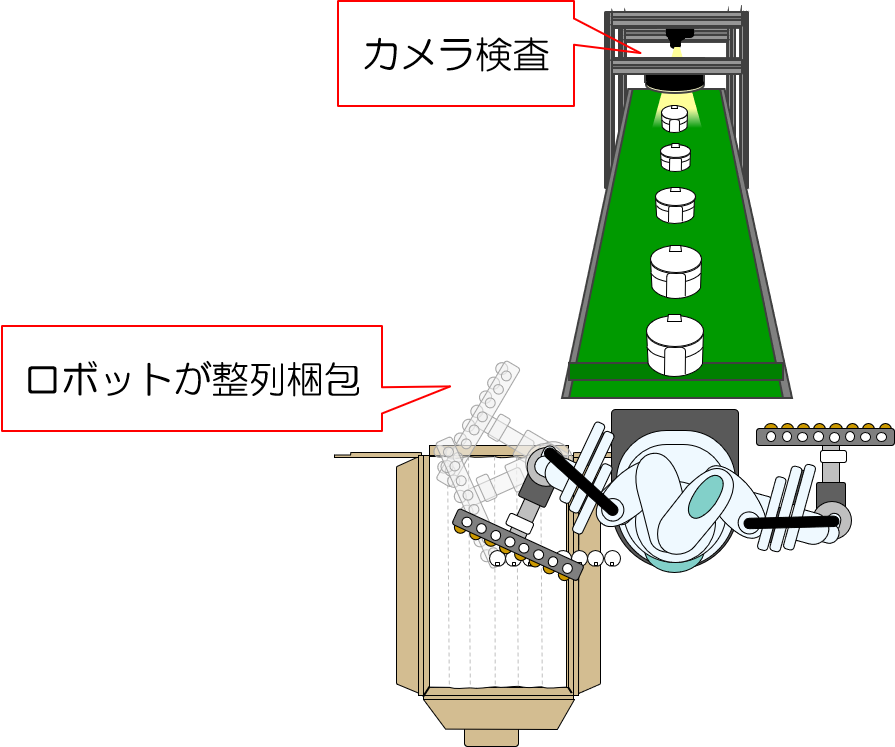 カメラ検査

ロボットが整列梱包