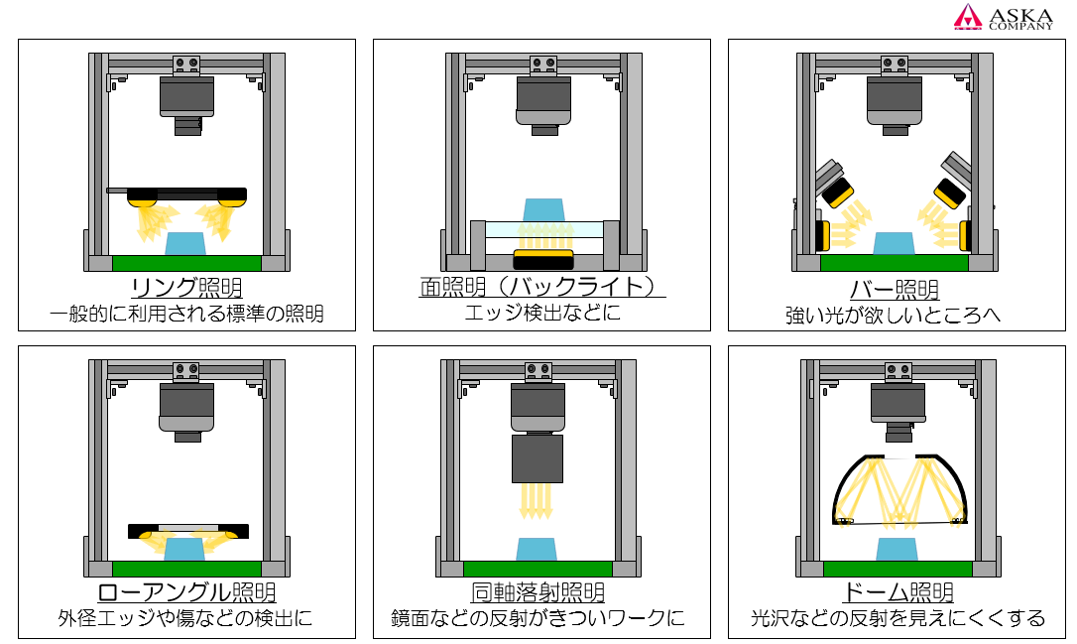 ASKA COMPANY

リング照明
一般的に利用される標準の照明

面照明（バックライト）
エッジ検出などに

バー照明
強い光が欲しいところへ

ローアングル照明
外径エッジや傷などの検出に

同軸落射照明
鏡面などの反射がきついワークに

ドーム照明
光沢などの反射を見えにくくする