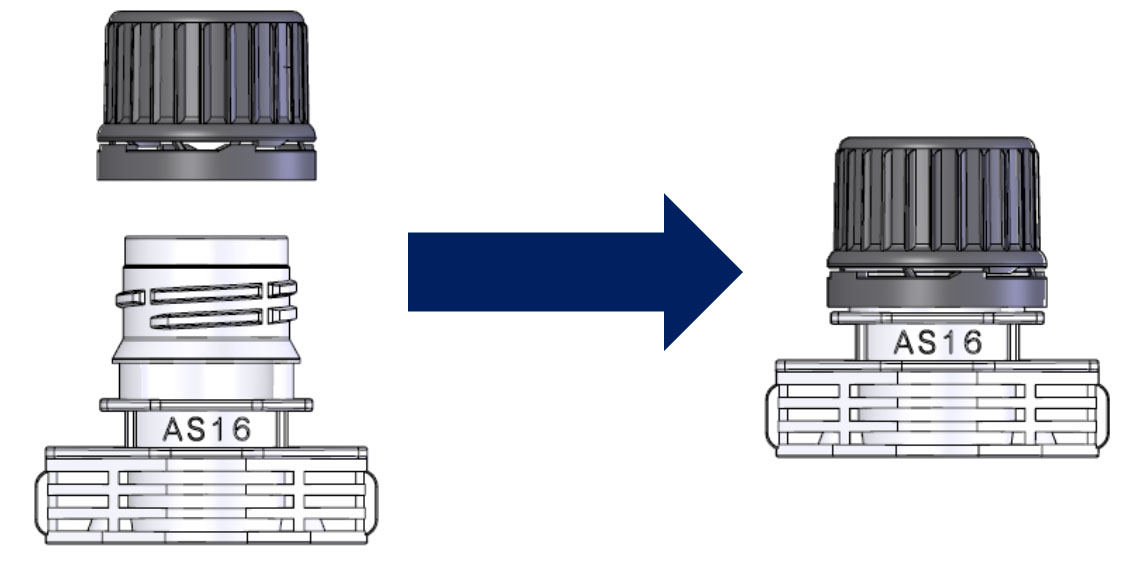 AS16

AS16