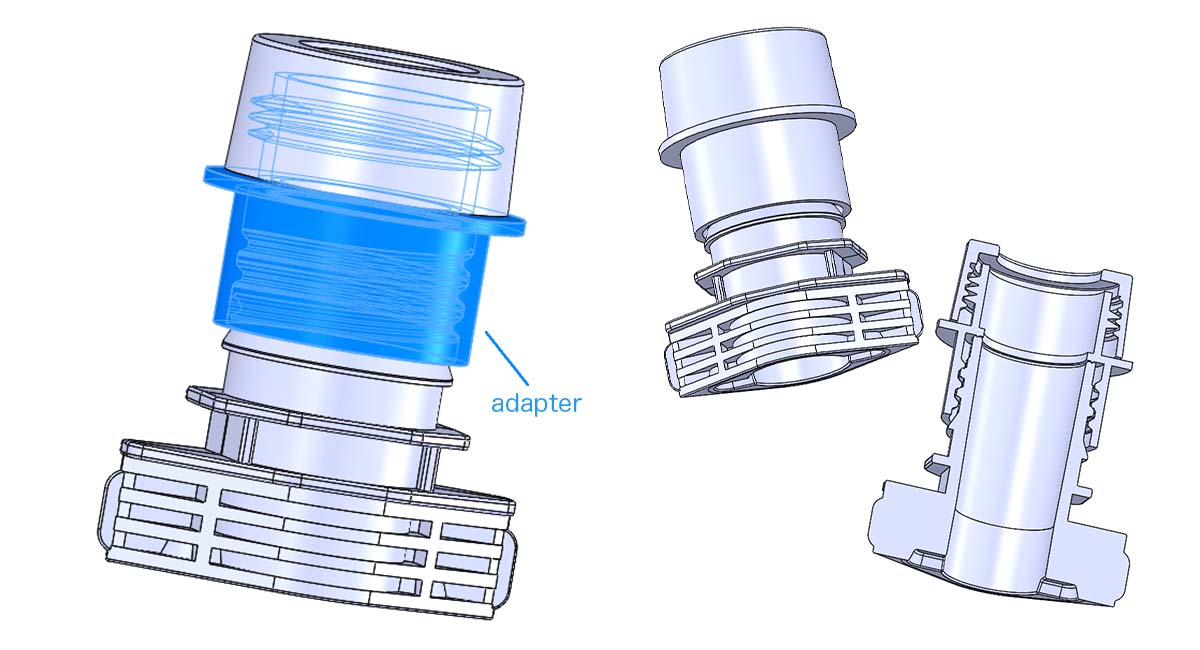 adapter