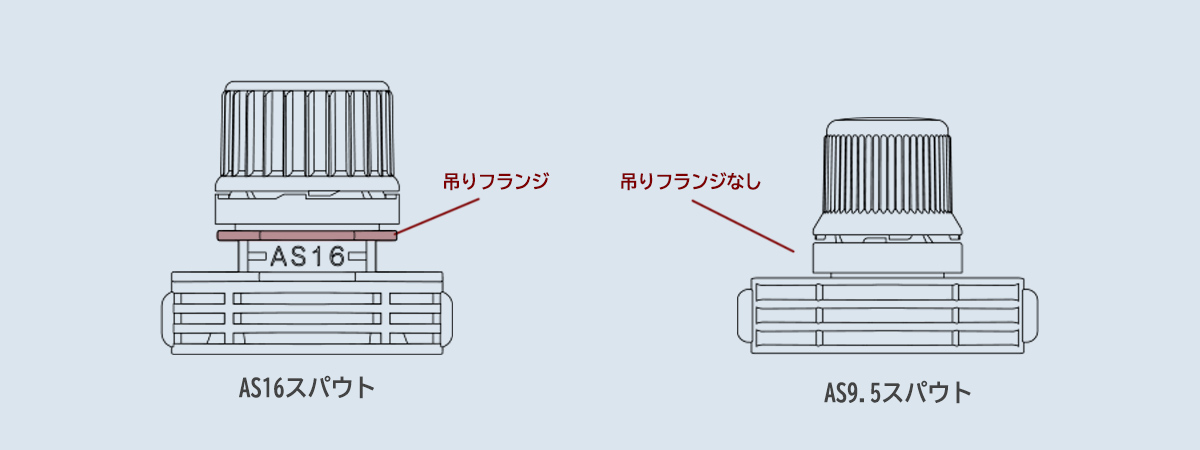 吊りフランジ

AS16

AS16スパウト

吊りフランジなし

AS9.5スパウト