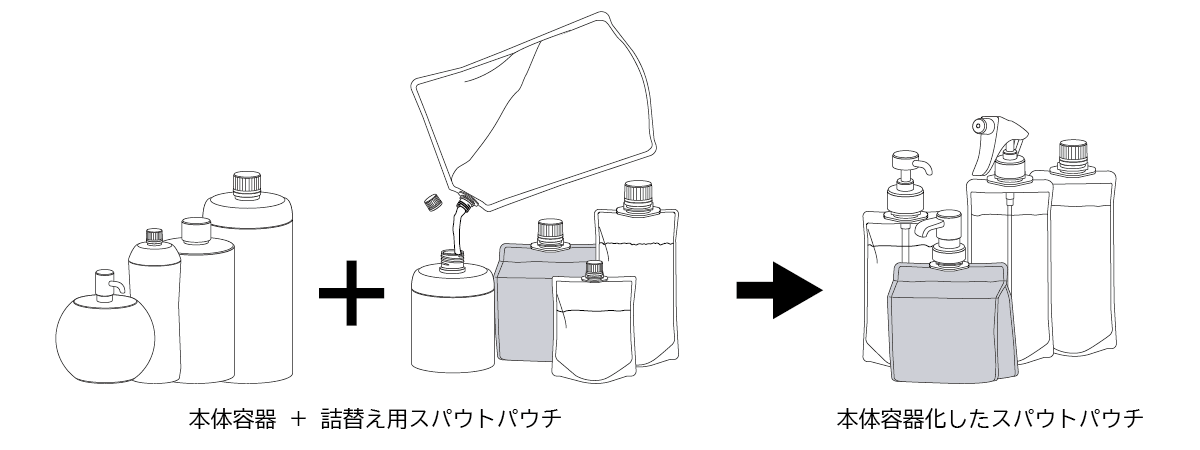 本体容器 ＋ 詰替え用スパウトパウチ

本体容器化したスパウトパウチ